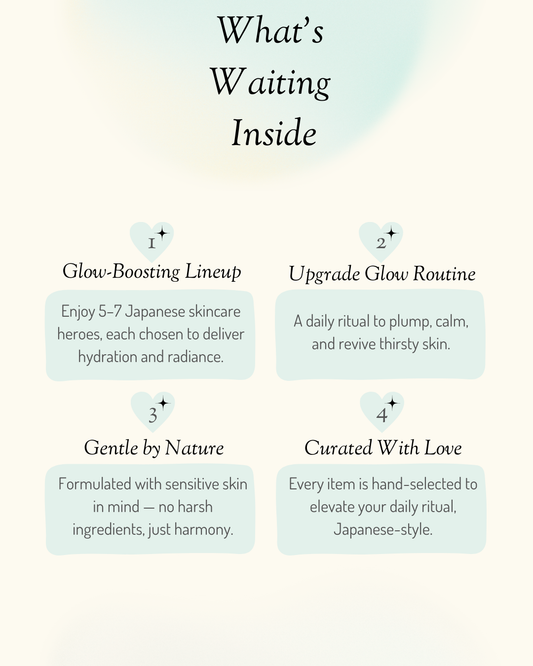 What's Waiting Inside

1

Glow-Boosting Lineup

Enjoy 5–7 Japanese skincare heroes, each chosen to deliver hydration and radiance.

2

Upgrade Glow Routine

A daily ritual to plump, calm, and revive thirsty skin.

3

Gentle by Nature

Formulated with sensitive skin in mind — no harsh ingredients, just harmony.

4

Curated With Love

Every item is hand-selected to elevate your daily ritual, Japanese-style.