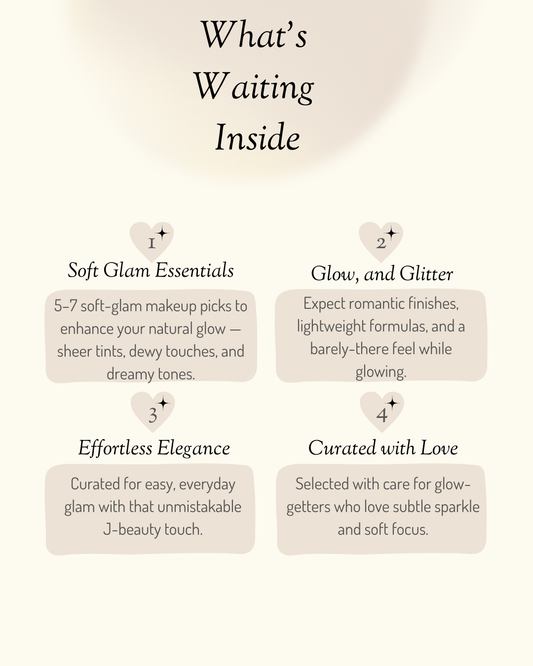 What's Waiting Inside

1

Soft Glam Essentials

5-7 soft-glam makeup picks to enhance your natural glow — sheer tints, dewy touches, and dreamy tones.

2

Glow, and Glitter

Expect romantic finishes, lightweight formulas, and a barely-there feel while glowing.

3

Effortless Elegance

Curated for easy, everyday glam with that unmistakable J-beauty touch.

4

Curated with Love

Selected with care for glow-getters who love subtle sparkle and soft focus.